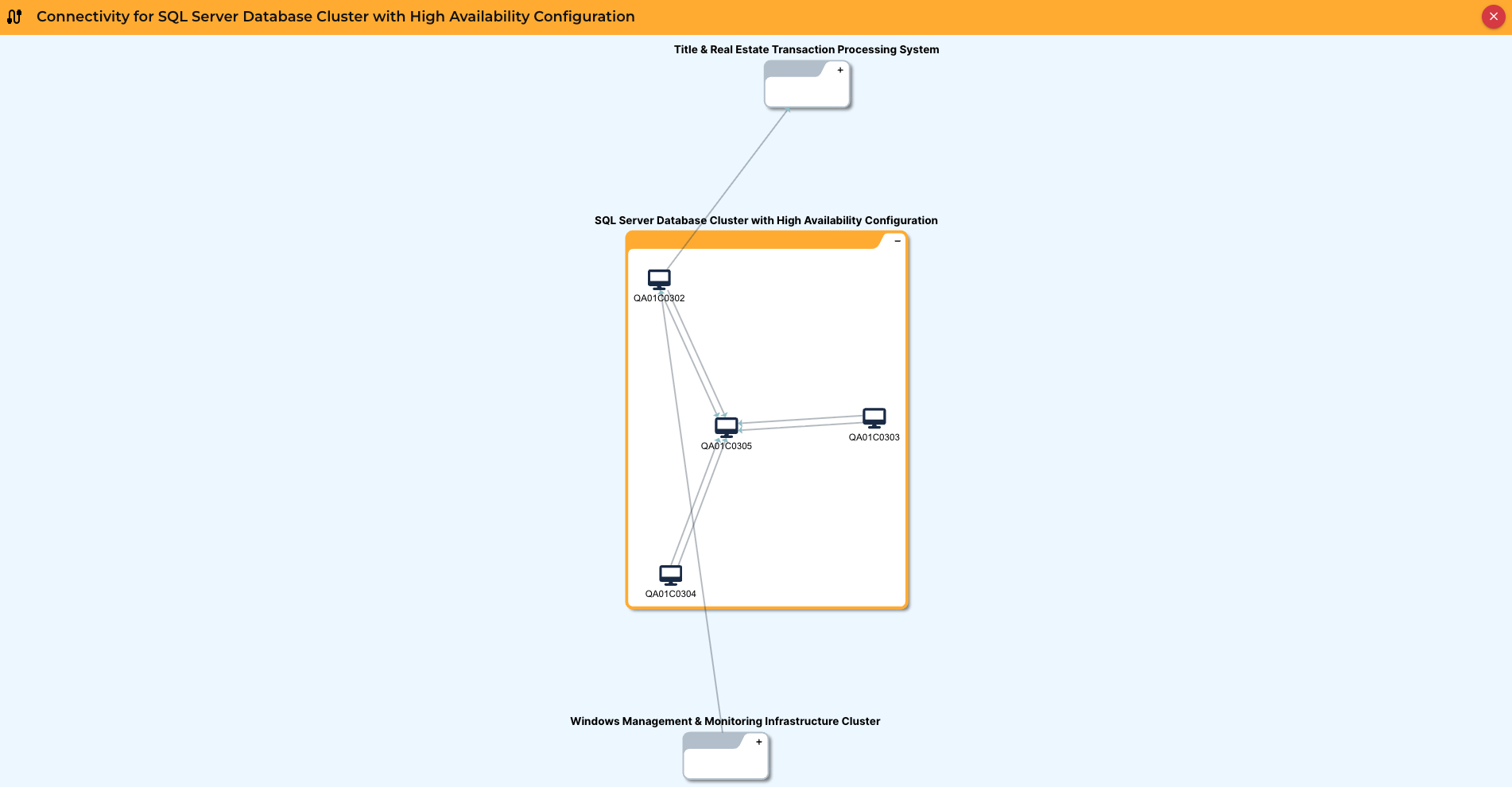 Connectivity for SQL Server Database Cluster with High Availability Configuration

Title & Real Estate Transaction Processing System

+

SQL Server Database Cluster with High Availability Configuration

−

QA01C0302

QA01C0305

QA01C0303

QA01C0304

Windows Management & Monitoring Infrastructure Cluster

+