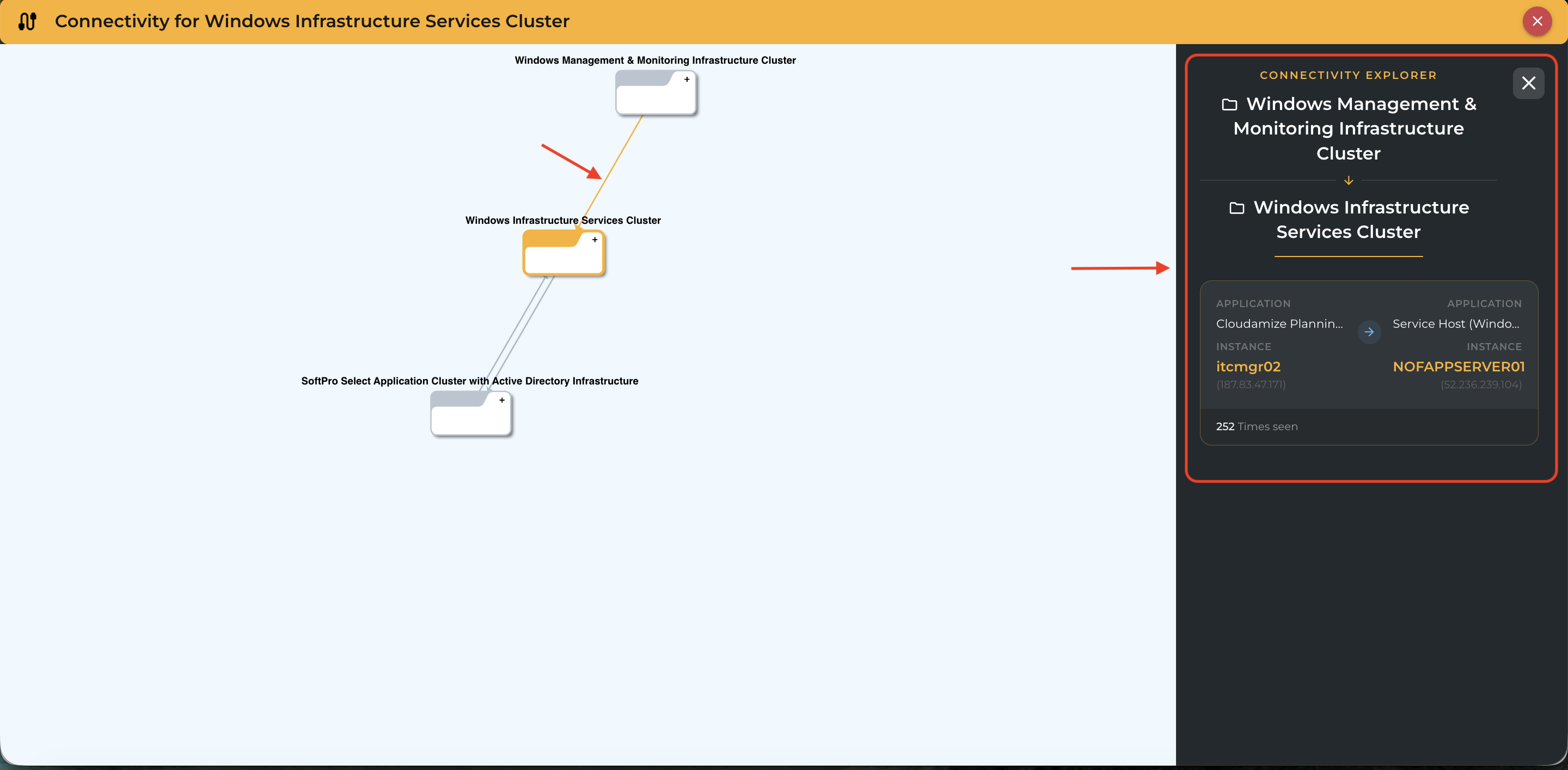 Connectivity for Windows Infrastructure Services Cluster

Windows Management & Monitoring Infrastructure Cluster

+

Windows Infrastructure Services Cluster

+

SoftPro Select Application Cluster with Active Directory Infrastructure

+

CONNECTIVITY EXPLORER

Windows Management & Monitoring Infrastructure Cluster

Windows Infrastructure Services Cluster

APPLICATION
Cloudamize Plannin...
INSTANCE
itcmgr02
(187.83.47.171)

APPLICATION
Service Host (Windo...
INSTANCE
NOFAPPSERVER01
(52.236.239.104)

252 Times seen